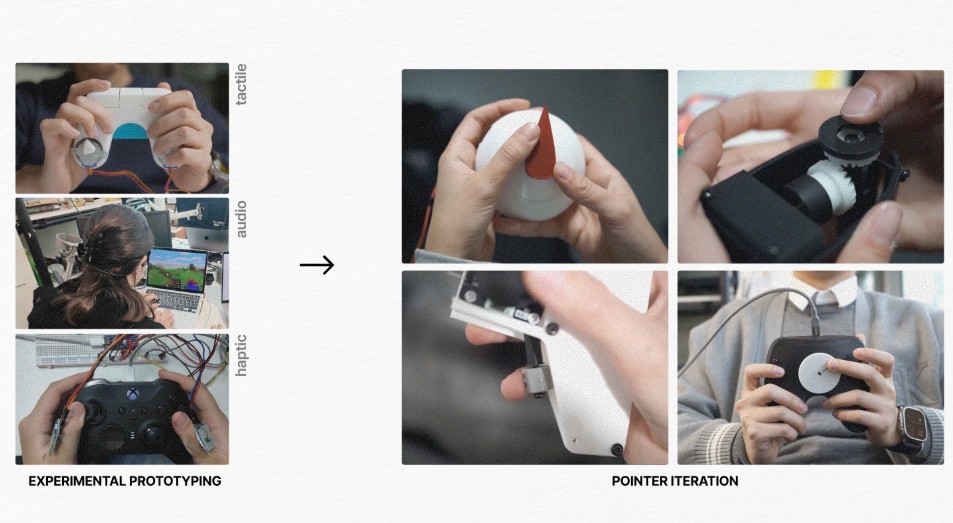 tactile

audio

haptic

EXPERIMENTAL PROTOTYPING

→

POINTER ITERATION